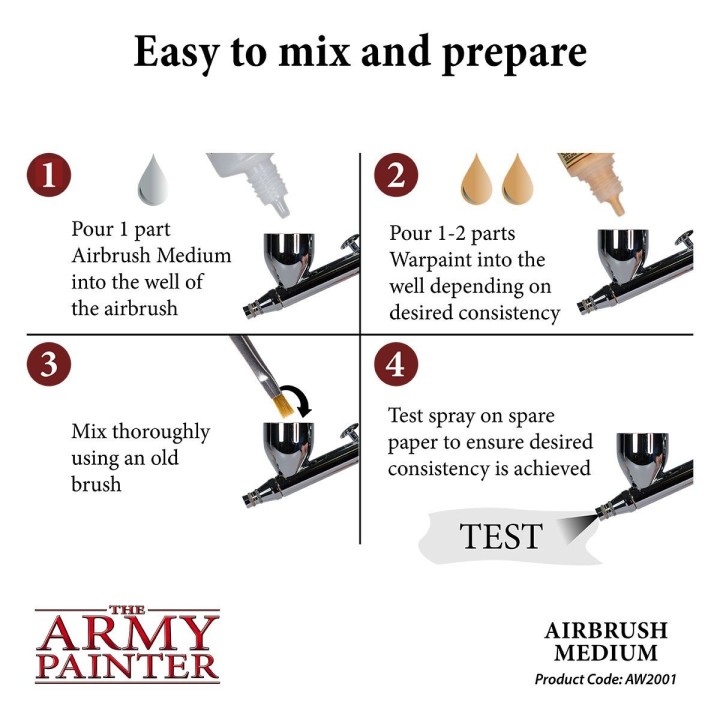 Easy to mix and prepare

1

Pour 1 part Airbrush Medium into the well of the airbrush

2

Pour 1-2 parts Warpaint into the well depending on desired consistency

3

Mix thoroughly using an old brush

4

Test spray on spare paper to ensure desired consistency is achieved

TEST

THE ARMY PAINTER

AIRBRUSH MEDIUM
Product Code: AW2001