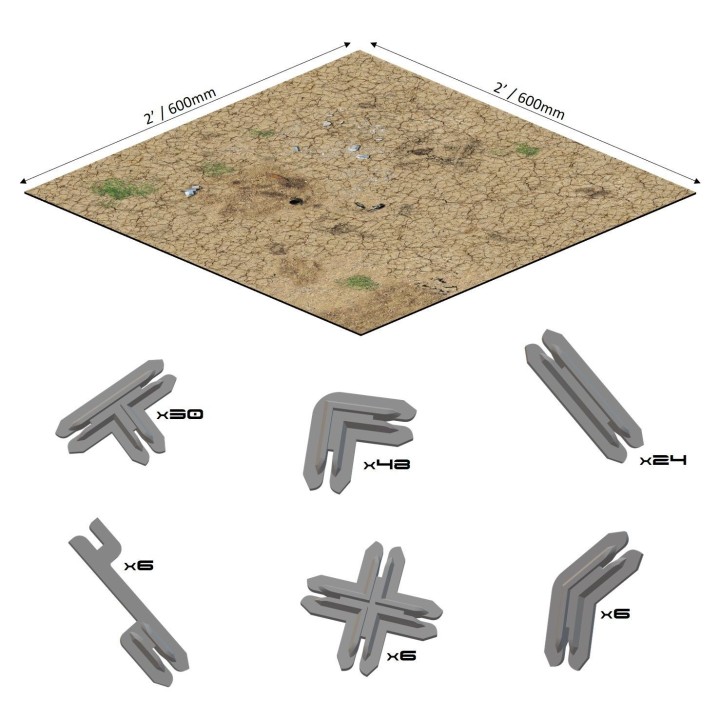 2' / 600mm

2' / 600mm

x30

x48

x24

x6

x6

x6