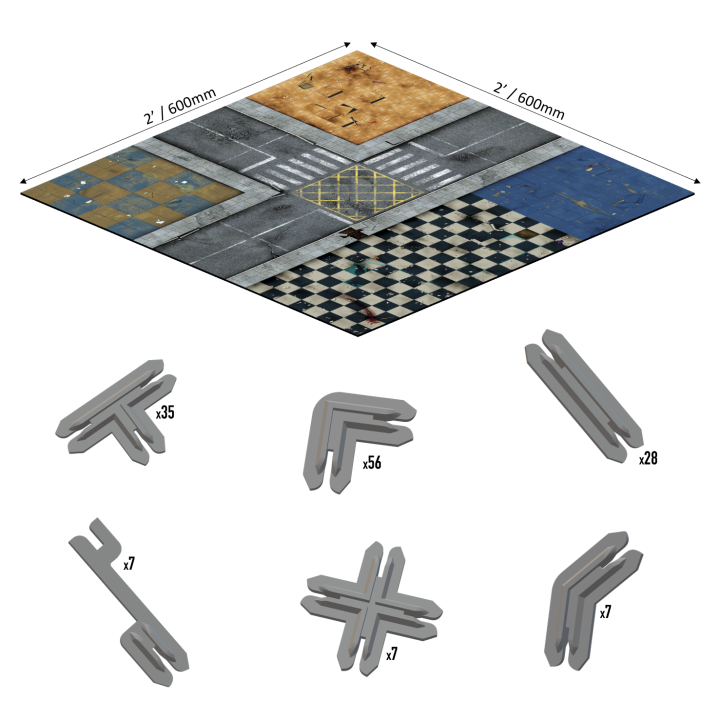 2' / 600mm

2' / 600mm

x35

x56

x28

x7

x7

x7